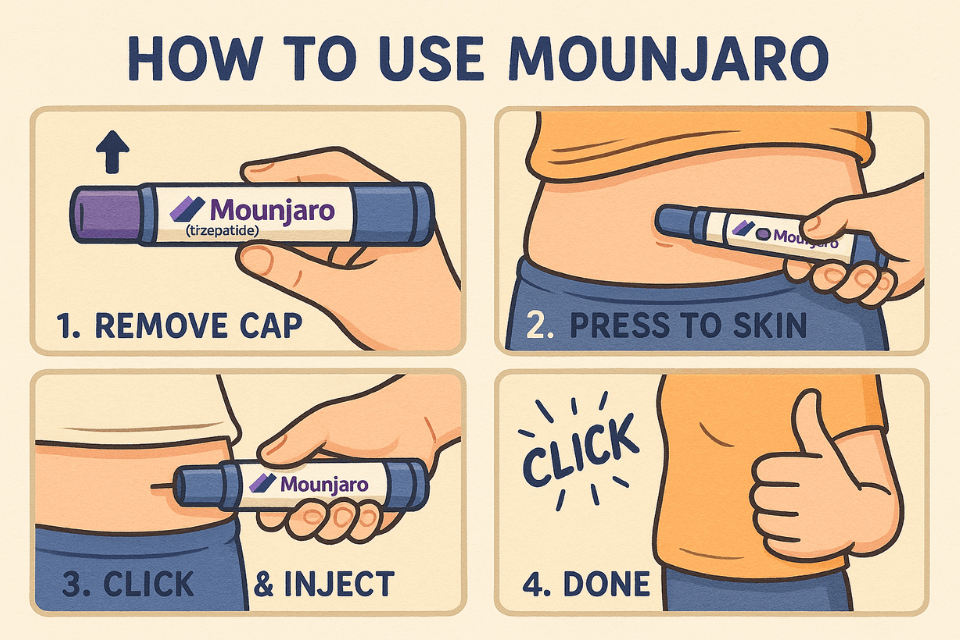 HOW TO USE MOUNJARO

Mounjaro
(tizepatide)

1. REMOVE CAP

Mounjaro

2. PRESS TO SKIN

Mounjaro

3. CLICK & INJECT

CLICK

4. DONE